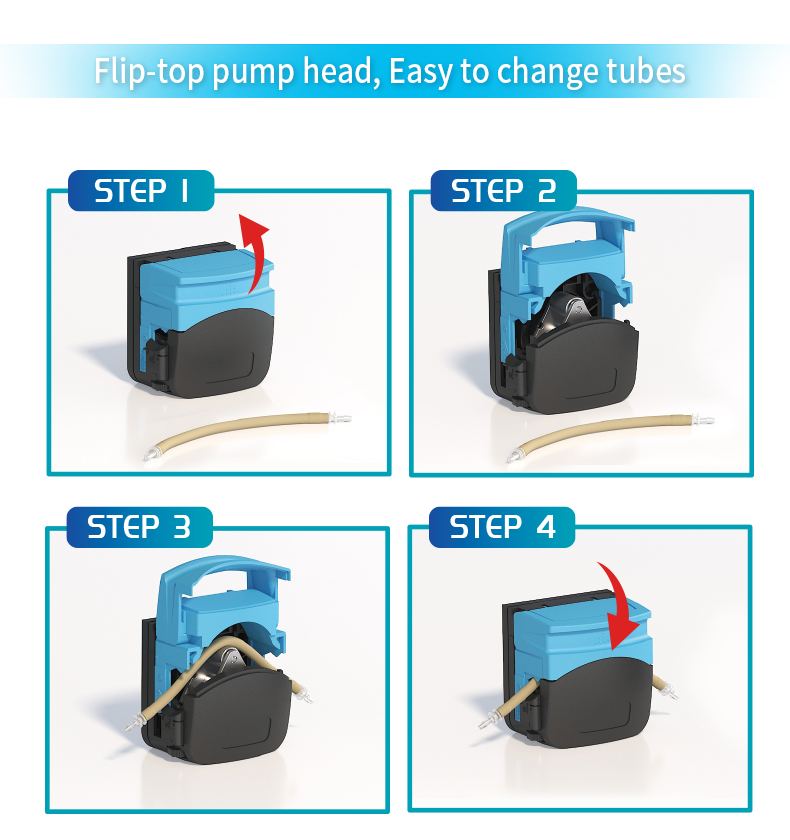 Flip-top pump head, Easy to change tubes

STEP 1

STEP 2

STEP 3

STEP 4