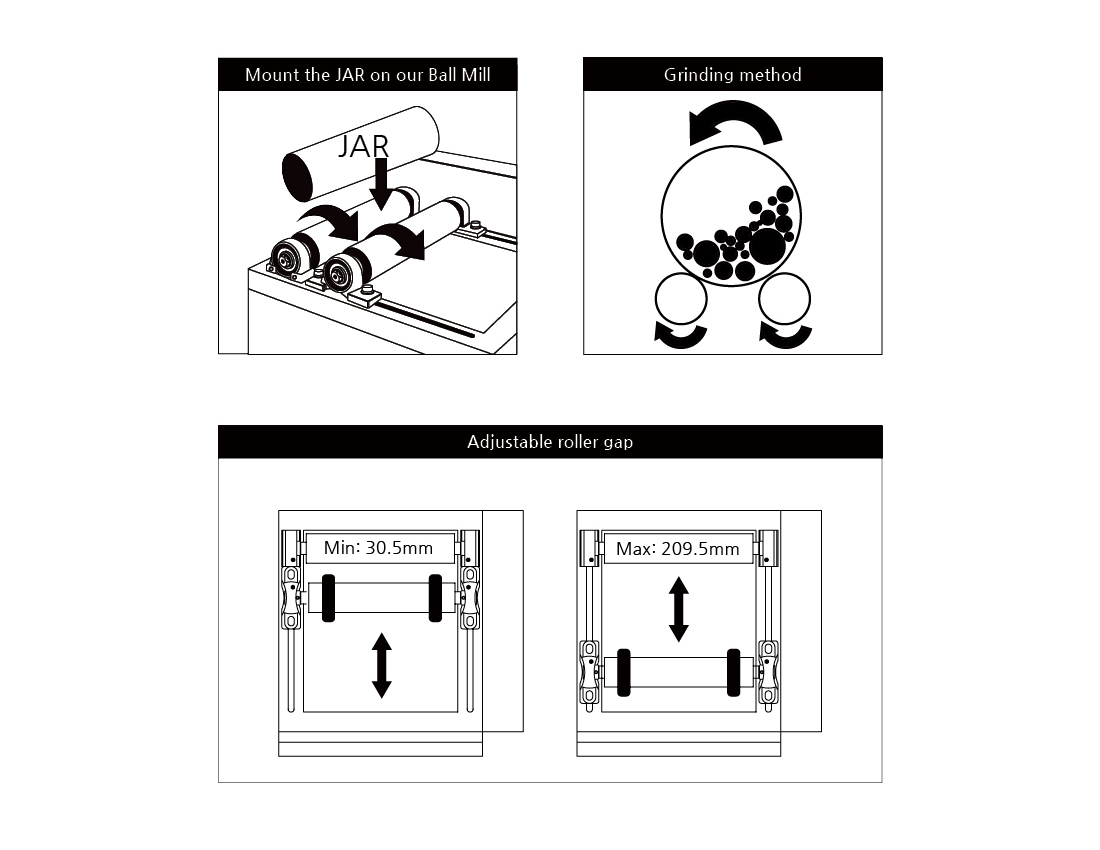 Mount the JAR on our Ball Mill

JAR

Grinding method

Adjustable roller gap

Min: 30.5mm

Max: 209.5mm